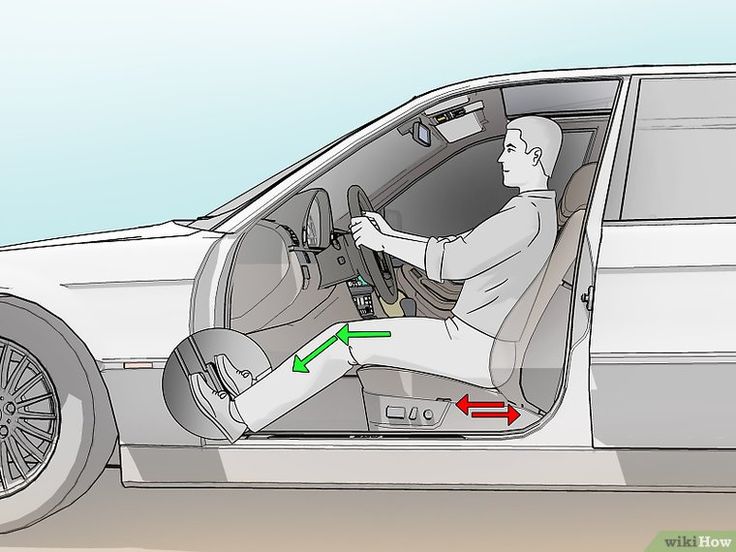 wikiHow